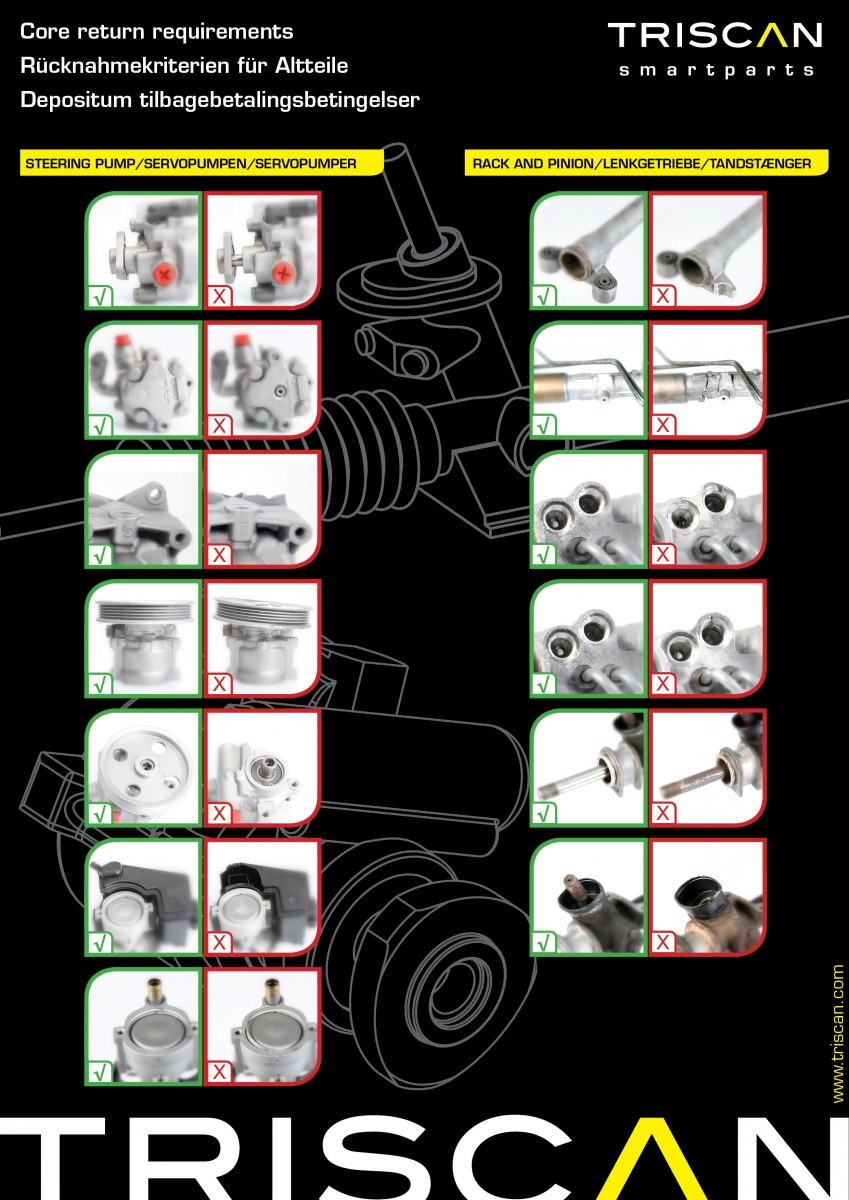 Core return requirements
Rücknahmekriterien für Altteile
Depositum tilbagebetalingsbetingelser

TRISCAN
smartparts

STEERING PUMP/SERVOPUMPEN/SERVOPUMPER

√ X
√ X
√ X
√ X
√ X
√ X
√ X

RACK AND PINION/LENKGETRIEBE/TANDSTÆNGER

√ X
√ X
√ X
√ X
√ X
√ X

www.triscan.com

TRISCAN